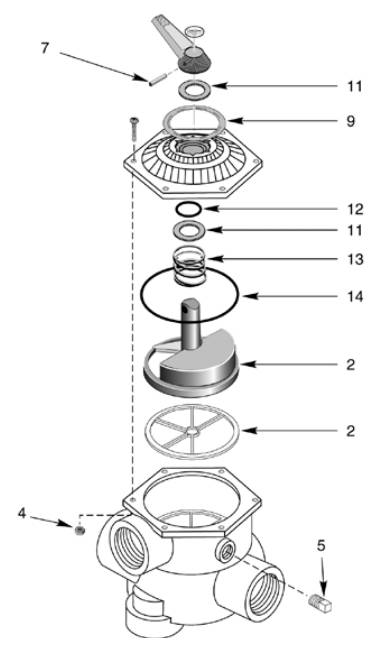 7
11
9
12
11
13
14
2
2
4
5