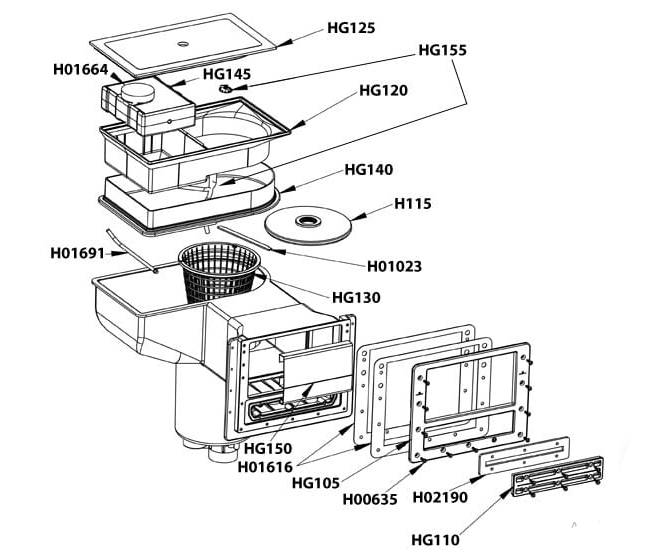 HG125
HG155
H01664
HG145
HG120
HG140
H115
H01691
H01023
HG130
HG150
H01616
HG105
H00635
H02190
HG110