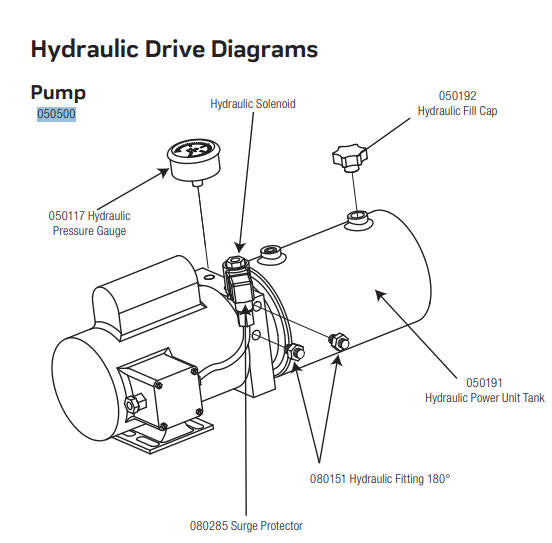 Hydraulic Drive Diagrams

Pump
050500

Hydraulic Solenoid

050192
Hydraulic Fill Cap

050117 Hydraulic Pressure Gauge

050191
Hydraulic Power Unit Tank

080151 Hydraulic Fitting 180°

080285 Surge Protector