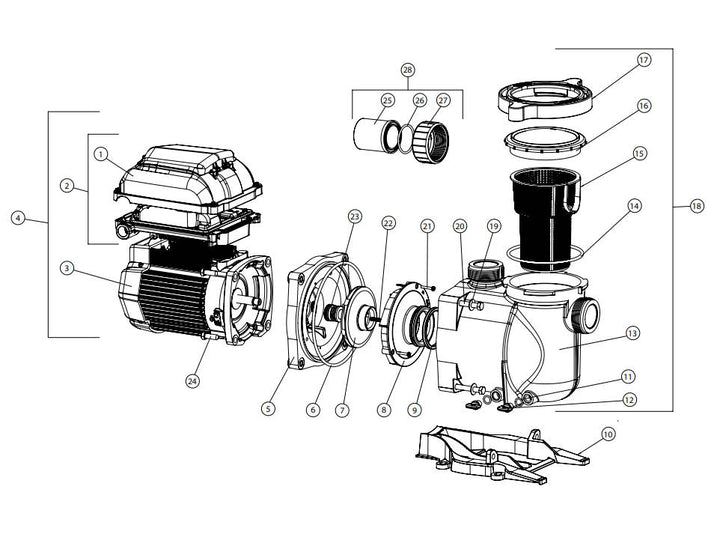 28
25
26
27
17
16
15
14
18
1
2
4
3
23
22
21
20
19
13
11
12
24
5
6
7
8
9
10