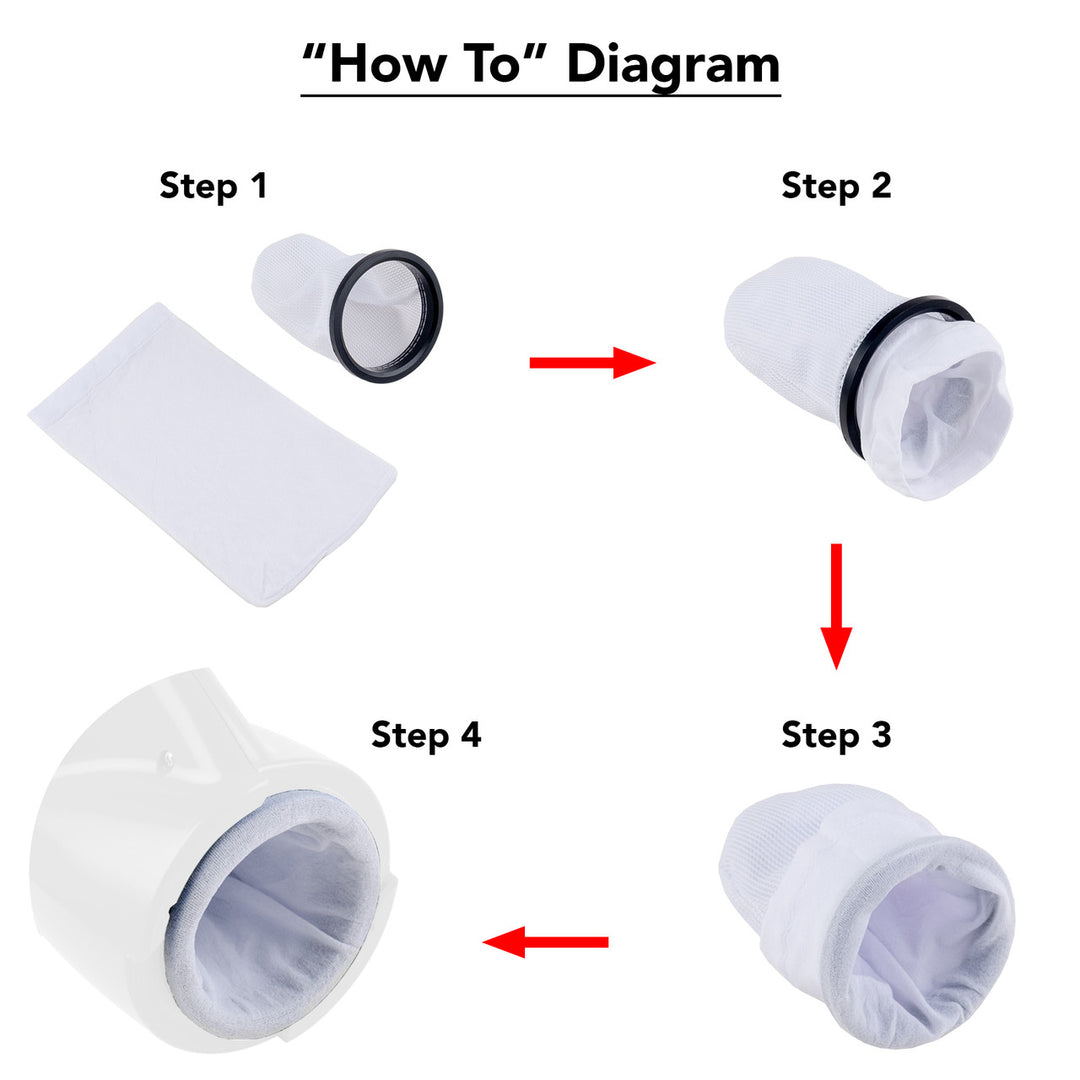 “How To” Diagram

Step 1

Step 2

Step 3

Step 4